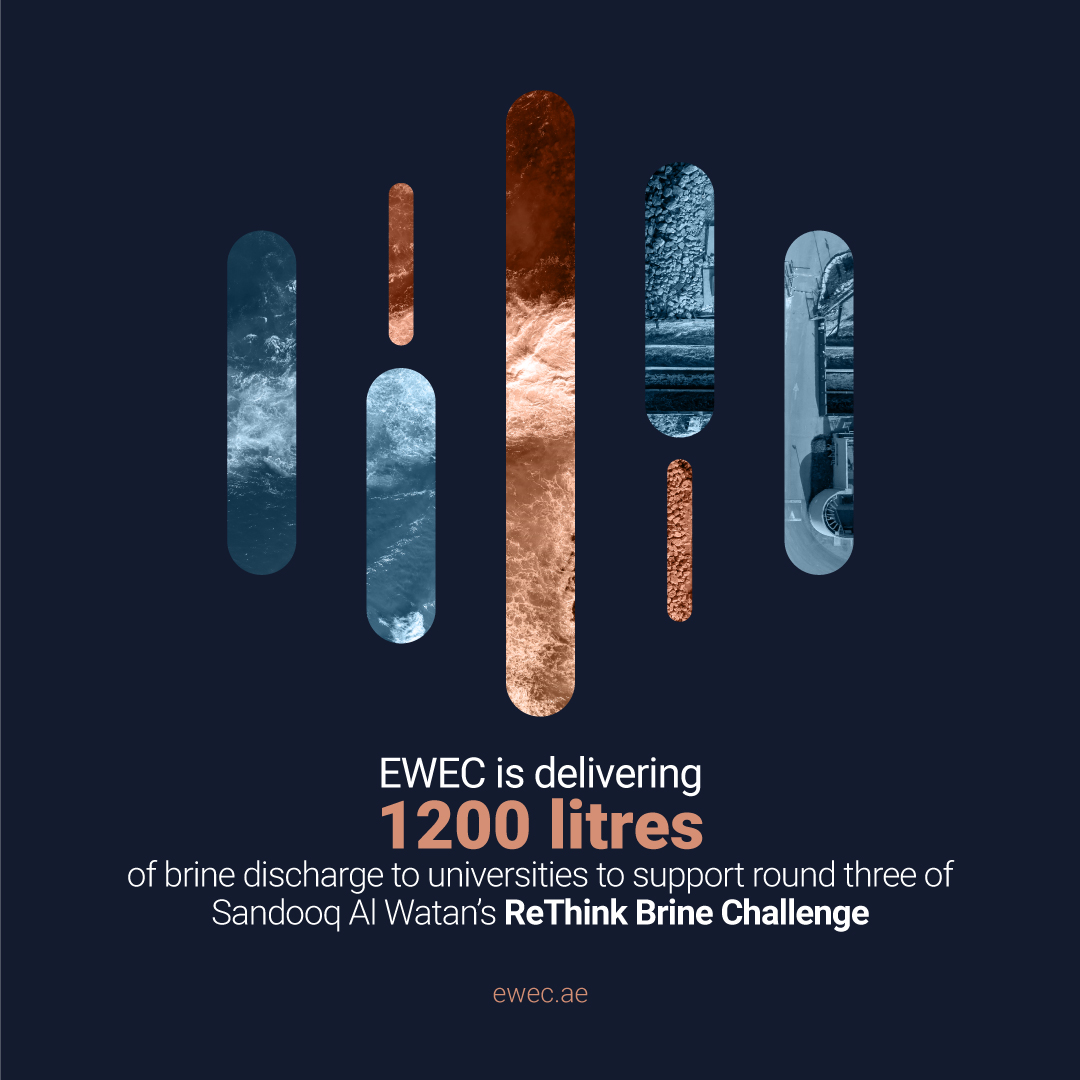 EWEC is delivering
1200 litres
of brine discharge to universities to support round three of Sandooq Al Watan's ReThink Brine Challenge

ewec.ae